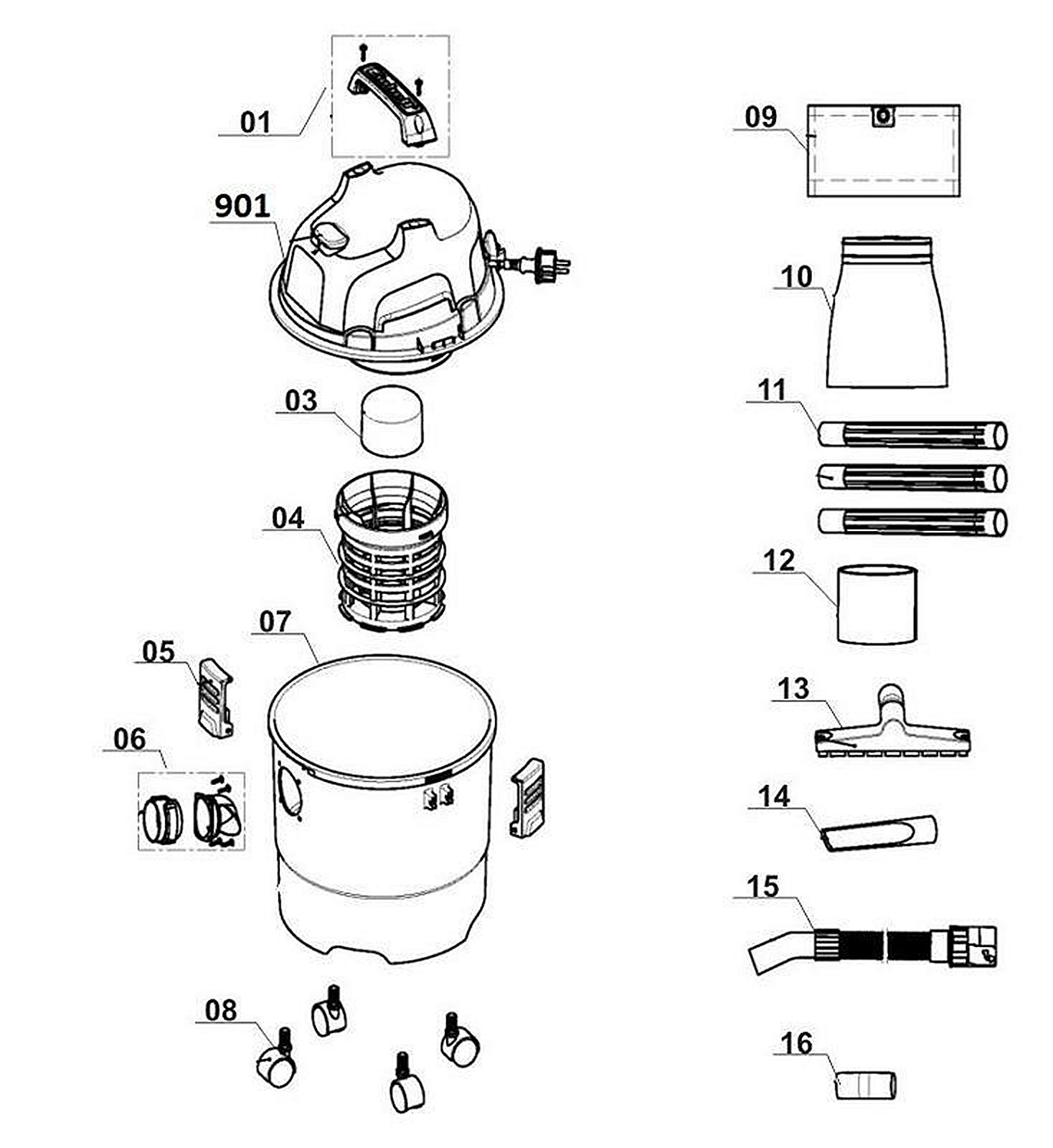 01
901
03
04
07
05
06
08
09
10
11
12
13
14
15
16